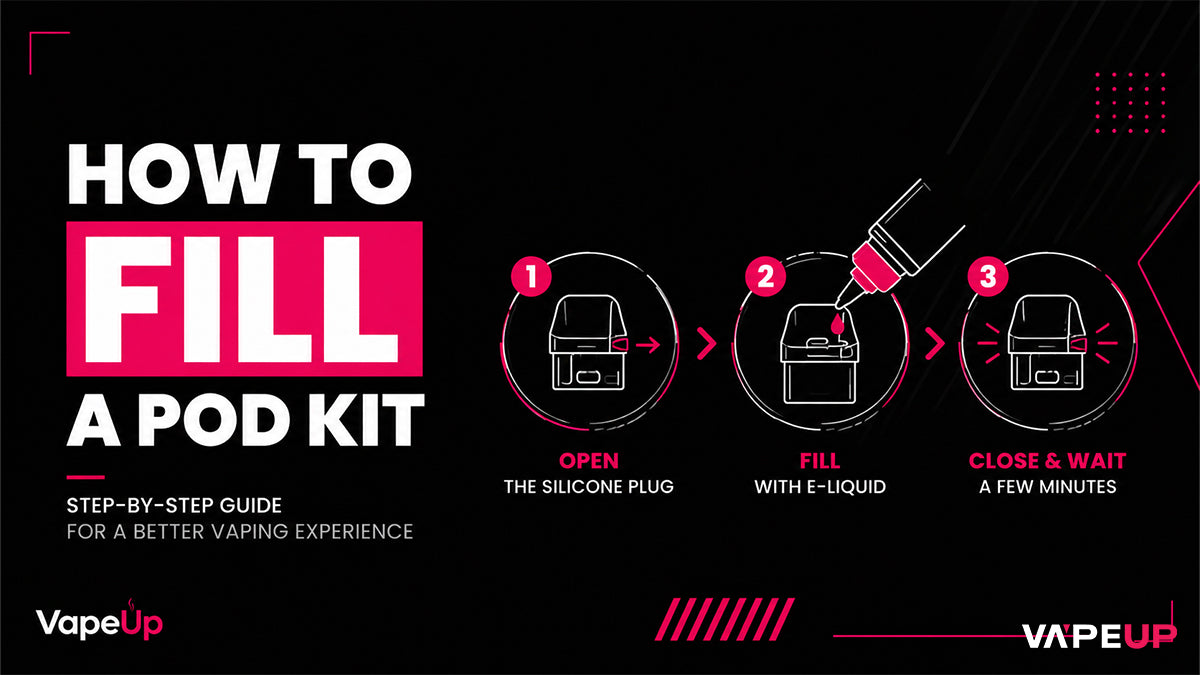 HOW TO
FILL
A POD KIT

STEP-BY-STEP GUIDE
FOR A BETTER VAPING EXPERIENCE

1
OPEN
THE SILICONE PLUG

2
FILL
WITH E-LIQUID

3
CLOSE & WAIT
A FEW MINUTES

VapeUp

VAPEUP